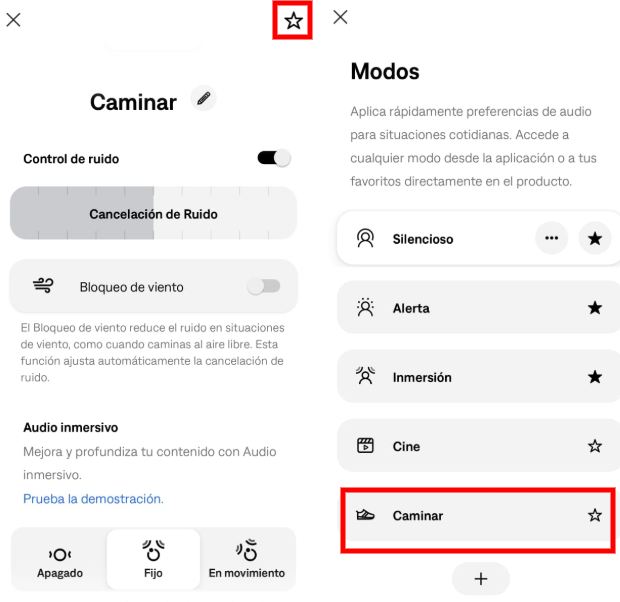 Caminar

Control de ruido

Cancelación de Ruido

Bloqueo de viento

El Bloqueo de viento reduce el ruido en situaciones de viento, como cuando caminas al aire libre. Esta función ajusta automáticamente la cancelación de ruido.

Audio inmersivo

Mejora y profundiza tu contenido con Audio inmersivo.

Prueba la demostración.

Apagado

Fijo

En movimiento

Modos

Aplica rápidamente preferencias de audio para situaciones cotidianas. Accede a cualquier modo desde la aplicación o a tus favoritos directamente en el producto.

Silencioso

Alerta

Inmersión

Cine

Caminar

+